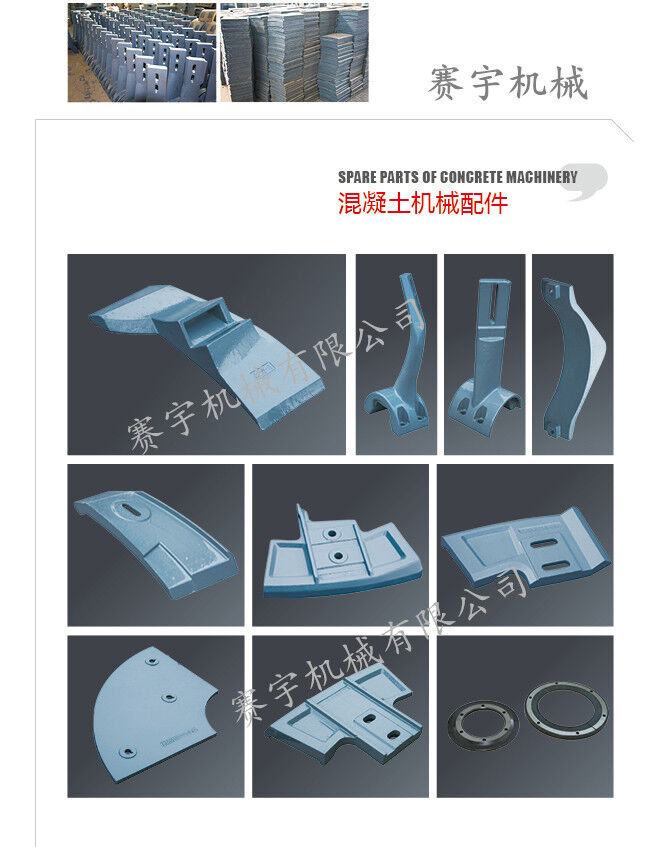 赛宇机械

SPARE PARTS OF CONCRETE MACHINERY
混凝土机械配件

赛宇机械有限公司

赛宇机械有限公司